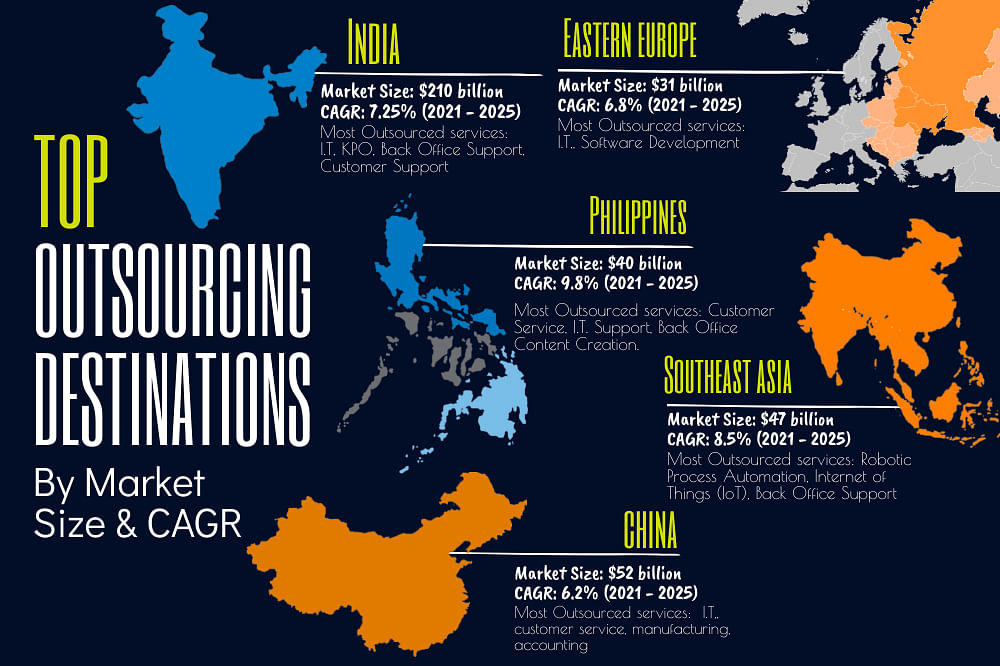 TOP OUTSOURCING DESTINATIONS

By Market Size & CAGR

INDIA

Market Size: $210 billion
CAGR: 7.25% (2021 - 2025)
Most Outsourced services: I.T., KPO, Back Office Support, Customer Support

EASTERN EUROPE

Market Size: $31 billion
CAGR: 6.8% (2021 - 2025)
Most Outsourced services: I.T., Software Development

PHILIPPINES

Market Size: $40 billion
CAGR: 9.8% (2021 - 2025)
Most Outsourced services: Customer Service, I.T. Support, Back Office Content Creation.

SOUTHEAST ASIA

Market Size: $47 billion
CAGR: 8.5% (2021 - 2025)
Most Outsourced services: Robotic Process Automation, Internet of Things (IoT), Back Office Support

CHINA

Market Size: $52 billion
CAGR: 6.2% (2021 - 2025)
Most Outsourced services: I.T., customer service, manufacturing, accounting